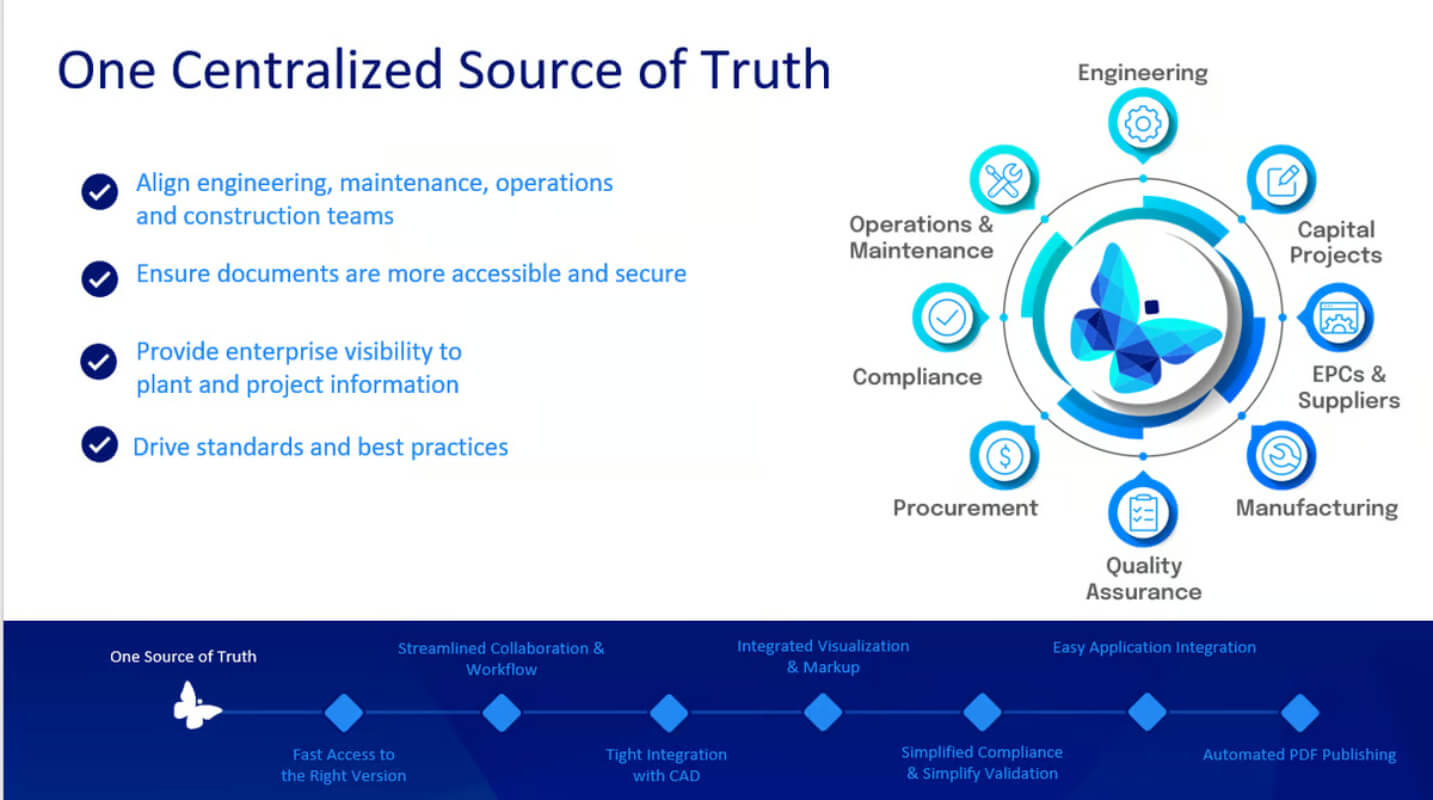 One Centralized Source of Truth

Align engineering, maintenance, operations and construction teams

Ensure documents are more accessible and secure

Provide enterprise visibility to plant and project information

Drive standards and best practices

Engineering

Capital Projects

EPCs & Suppliers

Manufacturing

Quality Assurance

Procurement

Compliance

Operations & Maintenance

One Source of Truth

Fast Access to the Right Version

Streamlined Collaboration & Workflow

Tight Integration with CAD

Integrated Visualization & Markup

Simplified Compliance & Simplify Validation

Easy Application Integration

Automated PDF Publishing